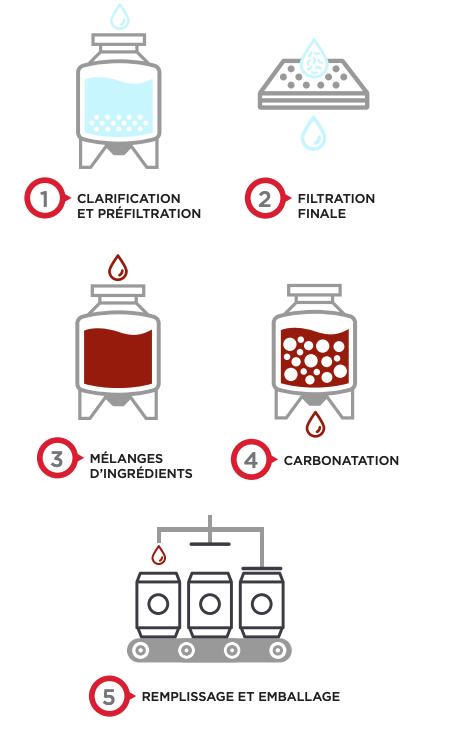 1 CLARIFICATION ET PRÉFILTRATION

2 FILTRATION FINALE

3 MÉLANGES D'INGRÉDIENTS

4 CARBONATATION

5 REMPLISSAGE ET EMBALLAGE